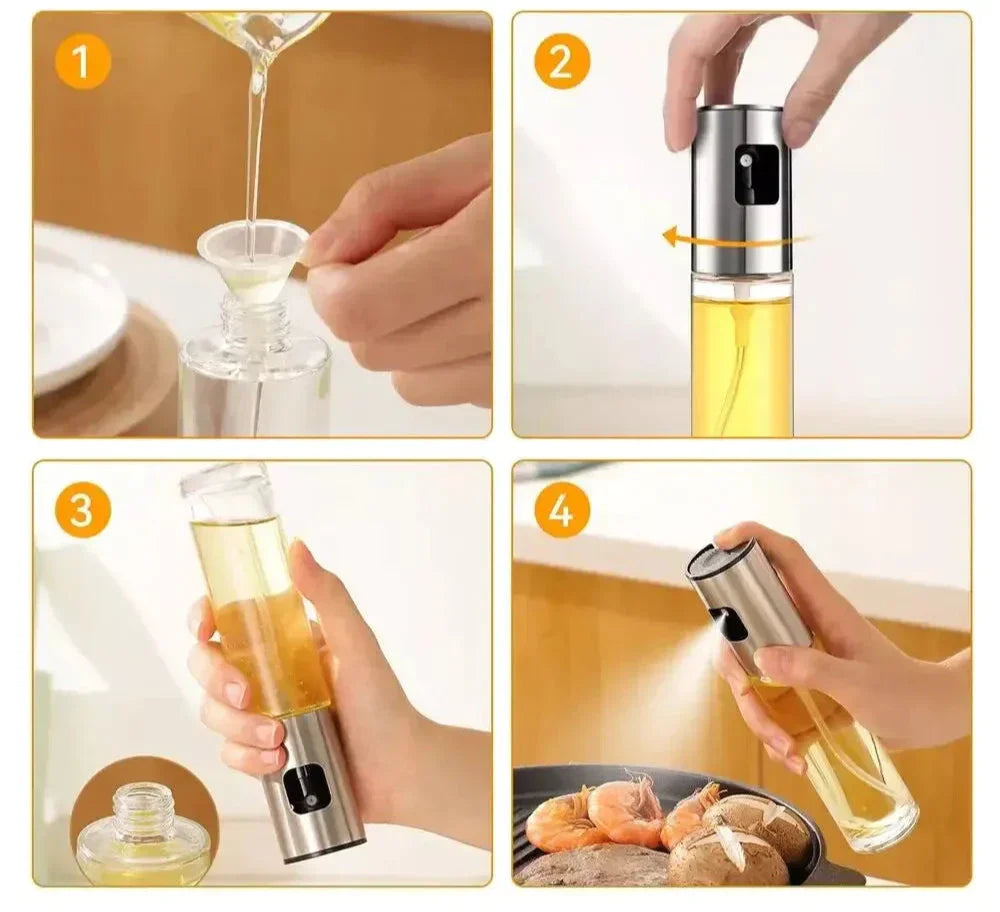 1

2

3

4