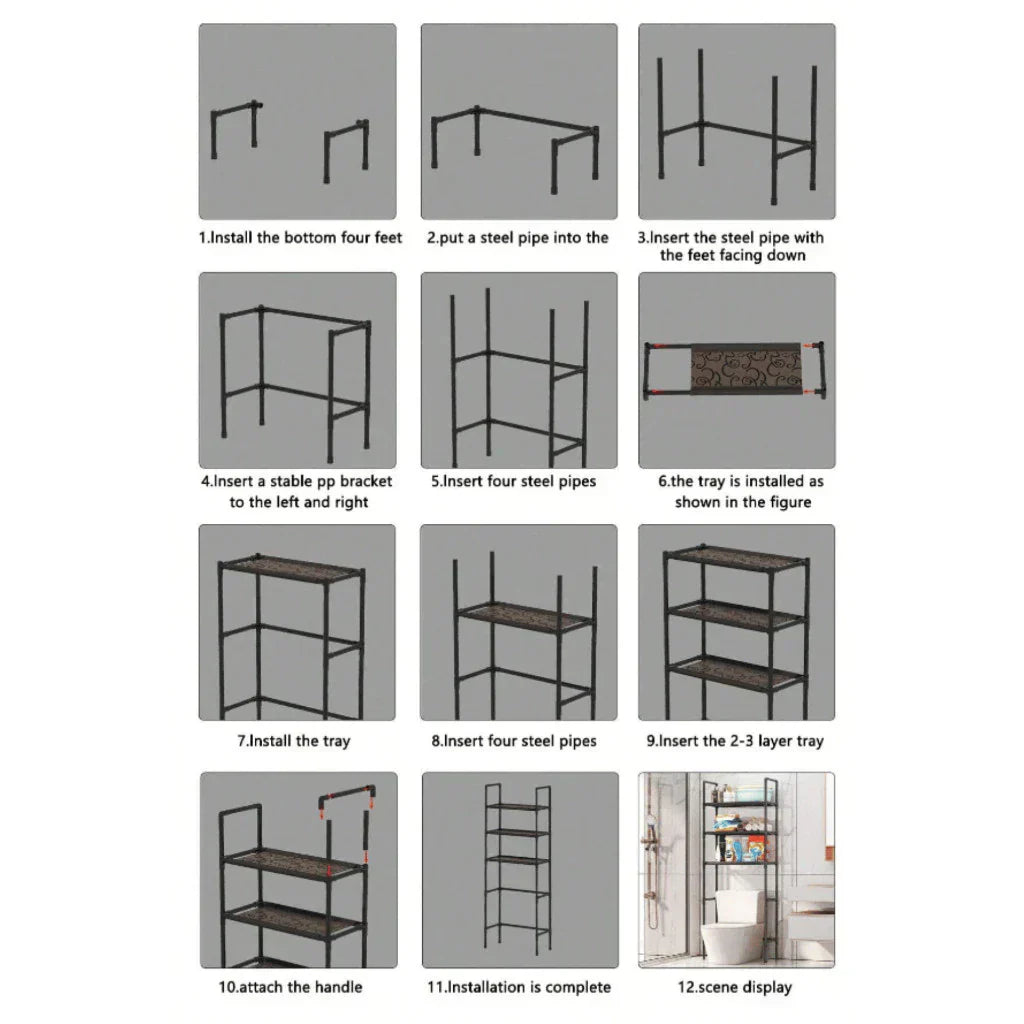 1.Install the bottom four feet

2.put a steel pipe into the

3.Insert the steel pipe with the feet facing down

4.Insert a stable pp bracket to the left and right

5.Insert four steel pipes

6.the tray is installed as shown in the figure

7.Install the tray

8.Insert four steel pipes

9.Insert the 2-3 layer tray

10.attach the handle

11.Installation is complete

12.scene display